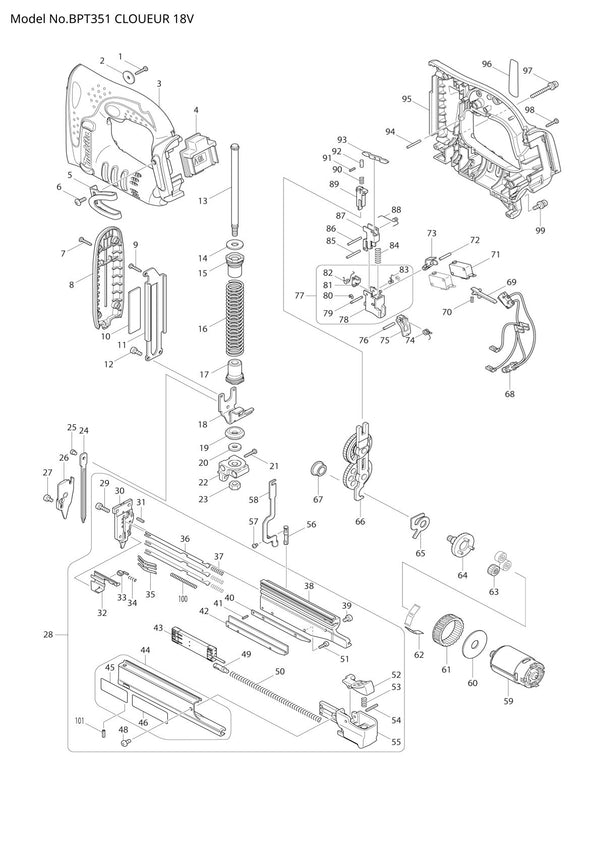 Model No.BPT351 CLOUEUR 18V

1 2 3 4 5 6 7 8 9 10 11 12 13 14 15 16 17 18 19 20 21 22 23 24 25 26 27 28 29 30 31 32 33 34 35 36 37 38 39 40 41 42 43 44 45 46 48 49 50 51 52 53 54 55 56 57 58 59 60 61 62 63 64 65 66 67 68 69 70 71 72 73 74 75 76 77 78 79 80 81 82 83 84 85 86 87 88 89 90 91 92 93 94 95 96 97 98 99 100 101