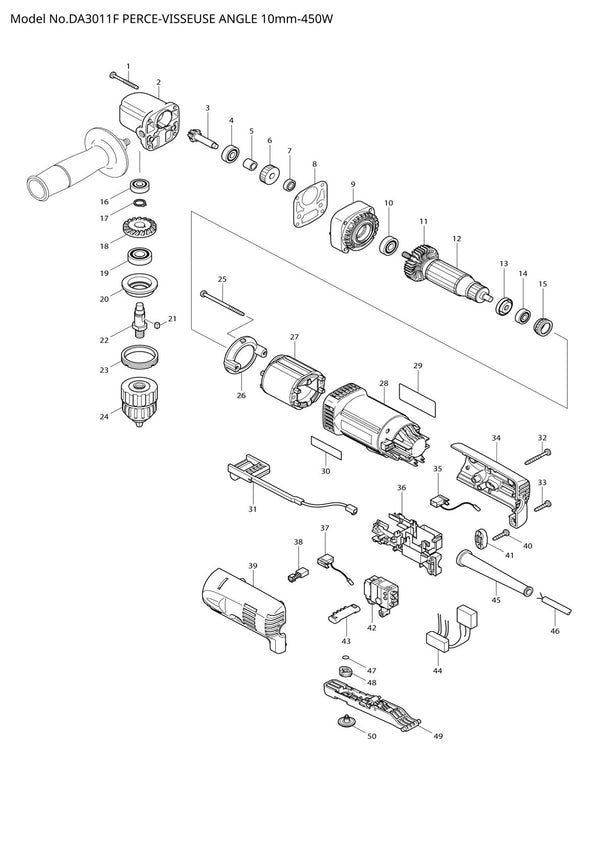 Model No.DA3011F PERCE-VISSEUSE ANGLE 10mm-450W

1
2
3
4
5
6
7
8
9
10
11
12
13
14
15
16
17
18
19
20
21
22
23
24
25
26
27
28
29
30
31
32
33
34
35
36
37
38
39
40
41
42
43
44
45
46
47
48
49
50