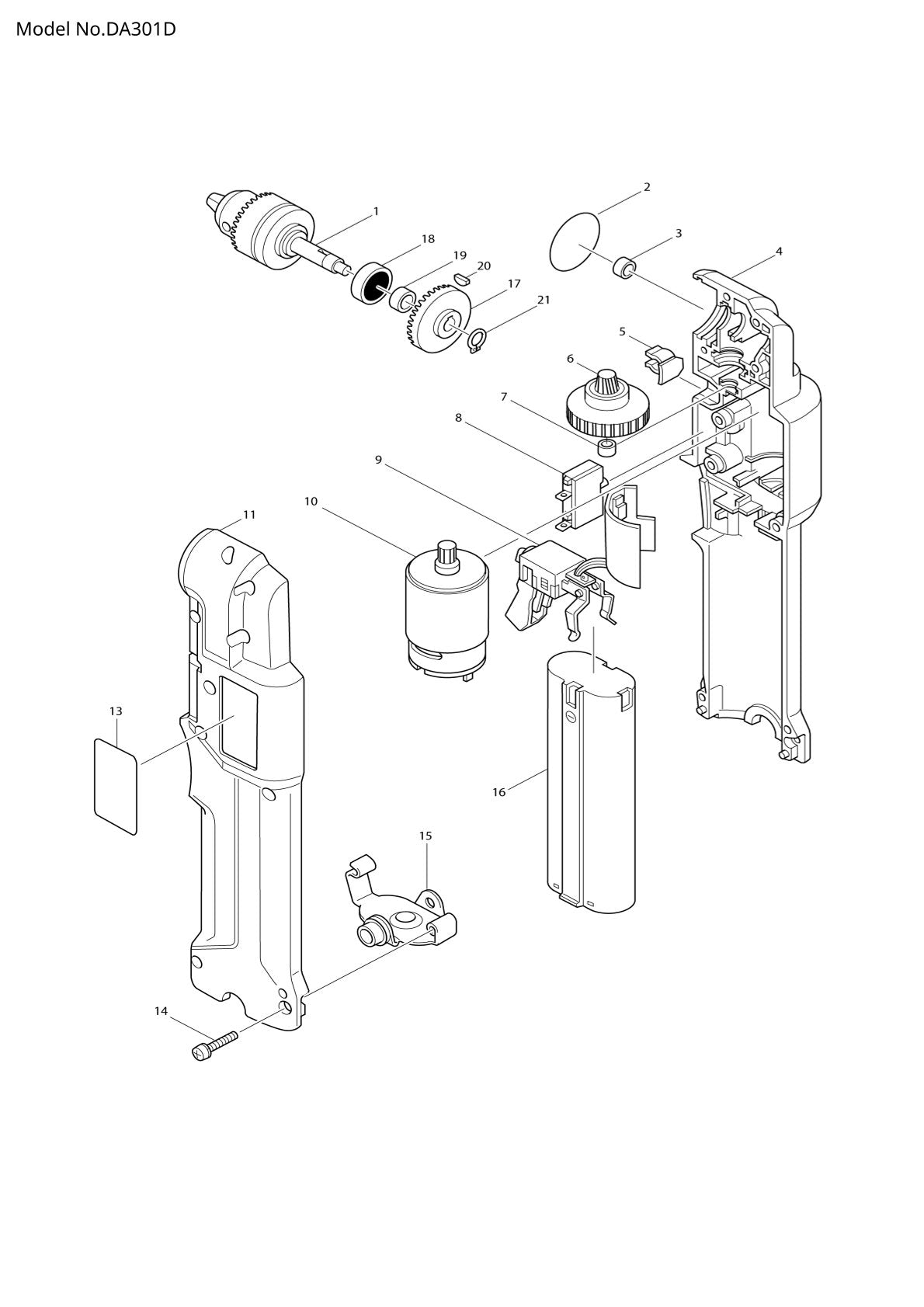 Model No.DA301D

1
2
3
4
18
19
20
17
21
5
6
7
8
9
10
11
13
16
15
14