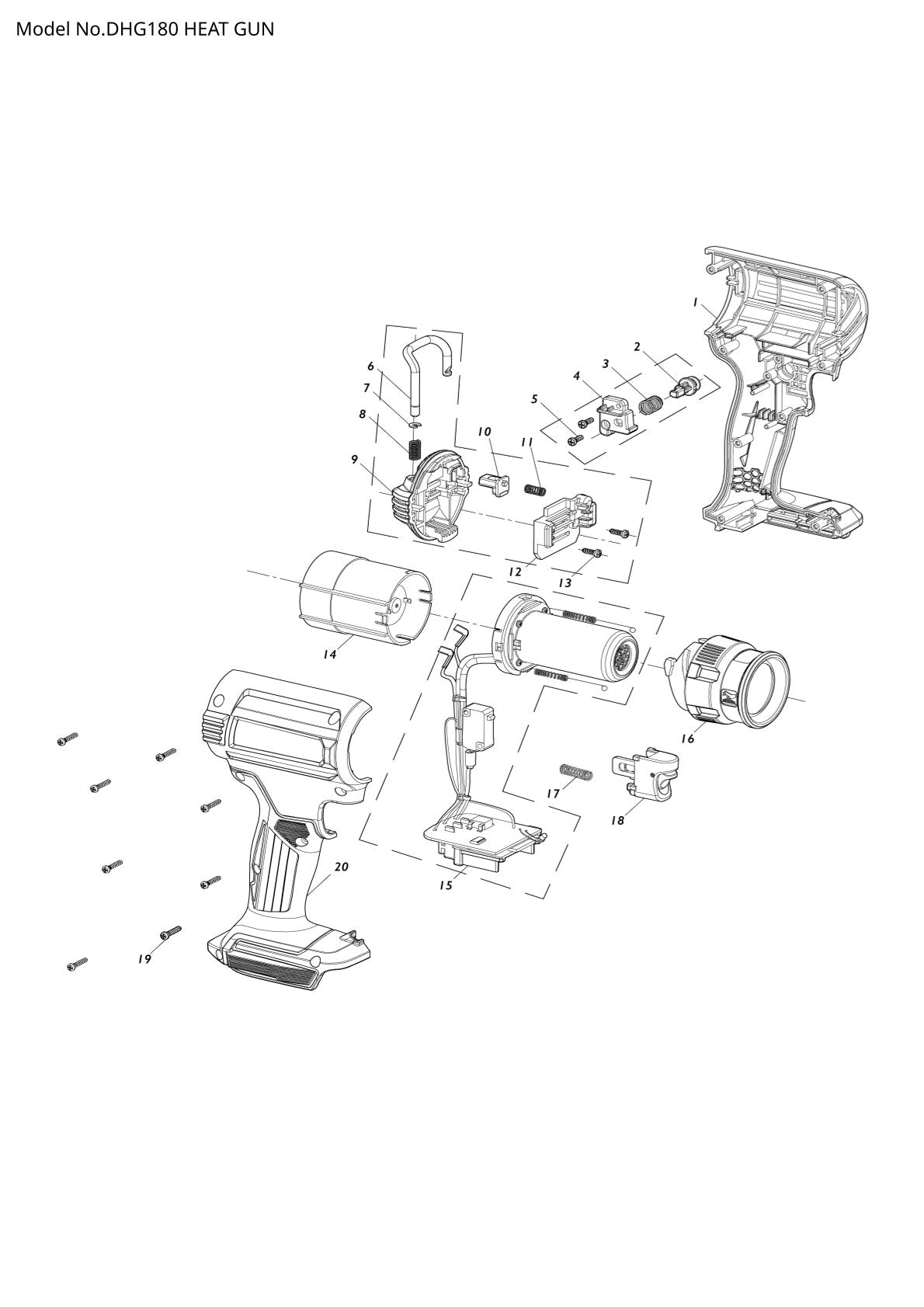 Model No.DHG180 HEAT GUN

1
2
3
4
5
6
7
8
9
10
11
12
13
14
15
16
17
18
19
20