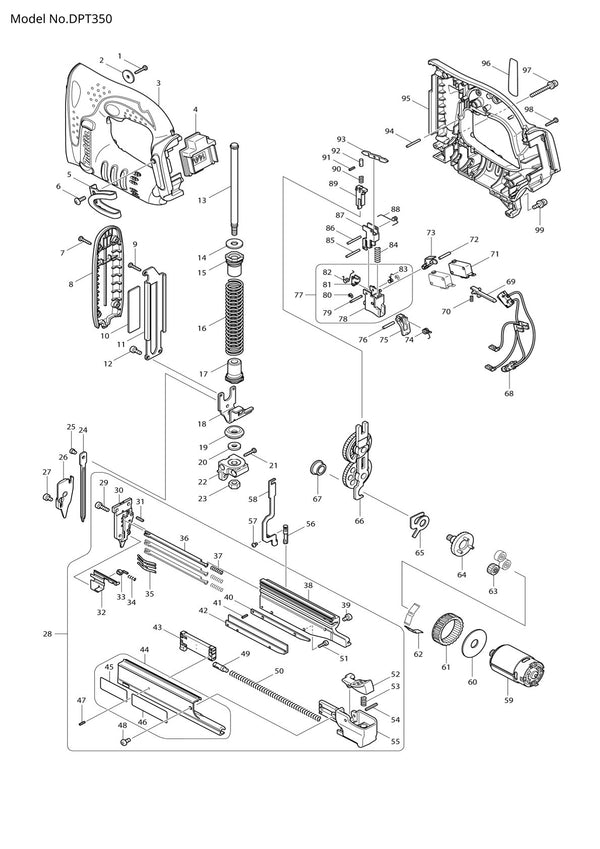 Model No.DPT350

1
2
3
4
5
6
7
8
9
10
11
12
13
14
15
16
17
18
19
20
21
22
23
24
25
26
27
28
29
30
31
32
33
34
35
36
37
38
39
40
41
42
43
44
45
46
47
48
49
50
51
52
53
54
55
56
57
58
59
60
61
62
63
64
65
66
67
68
69
70
71
72
73
74
75
76
77
78
79
80
81
82
83
84
85
86
87
88
89
90
91
92
93
94
95
96
97
98
99