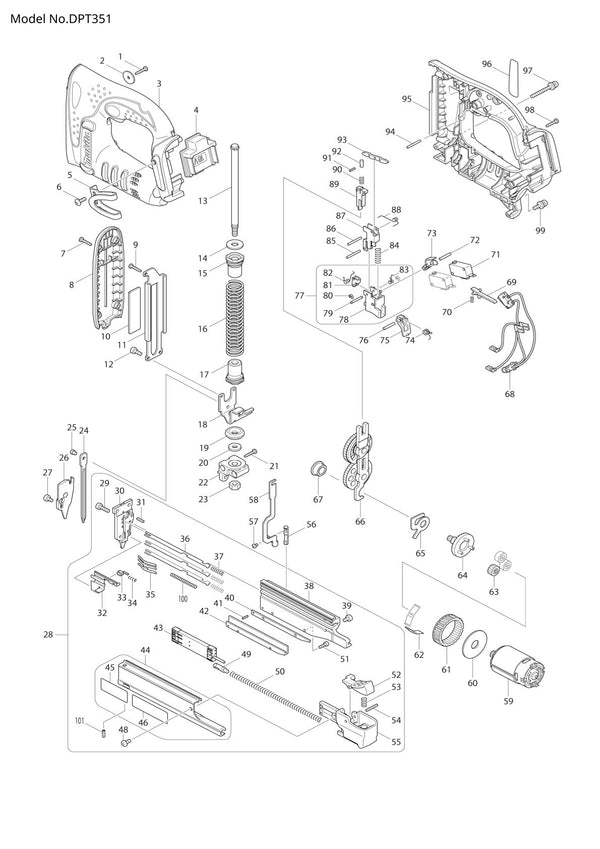 Model No.DPT351

1
2
3
4
5
6
7
8
9
10
11
12
13
14
15
16
17
18
19
20
21
22
23
24
25
26
27
28
29
30
31
32
33
34
35
36
37
38
39
40
41
42
43
44
45
46
48
49
50
51
52
53
54
55
56
57
58
59
60
61
62
63
64
65
66
67
68
69
70
71
72
73
74
75
76
77
78
79
80
81
82
83
84
85
86
87
88
89
90
91
92
93
94
95
96
97
98
99
100
101