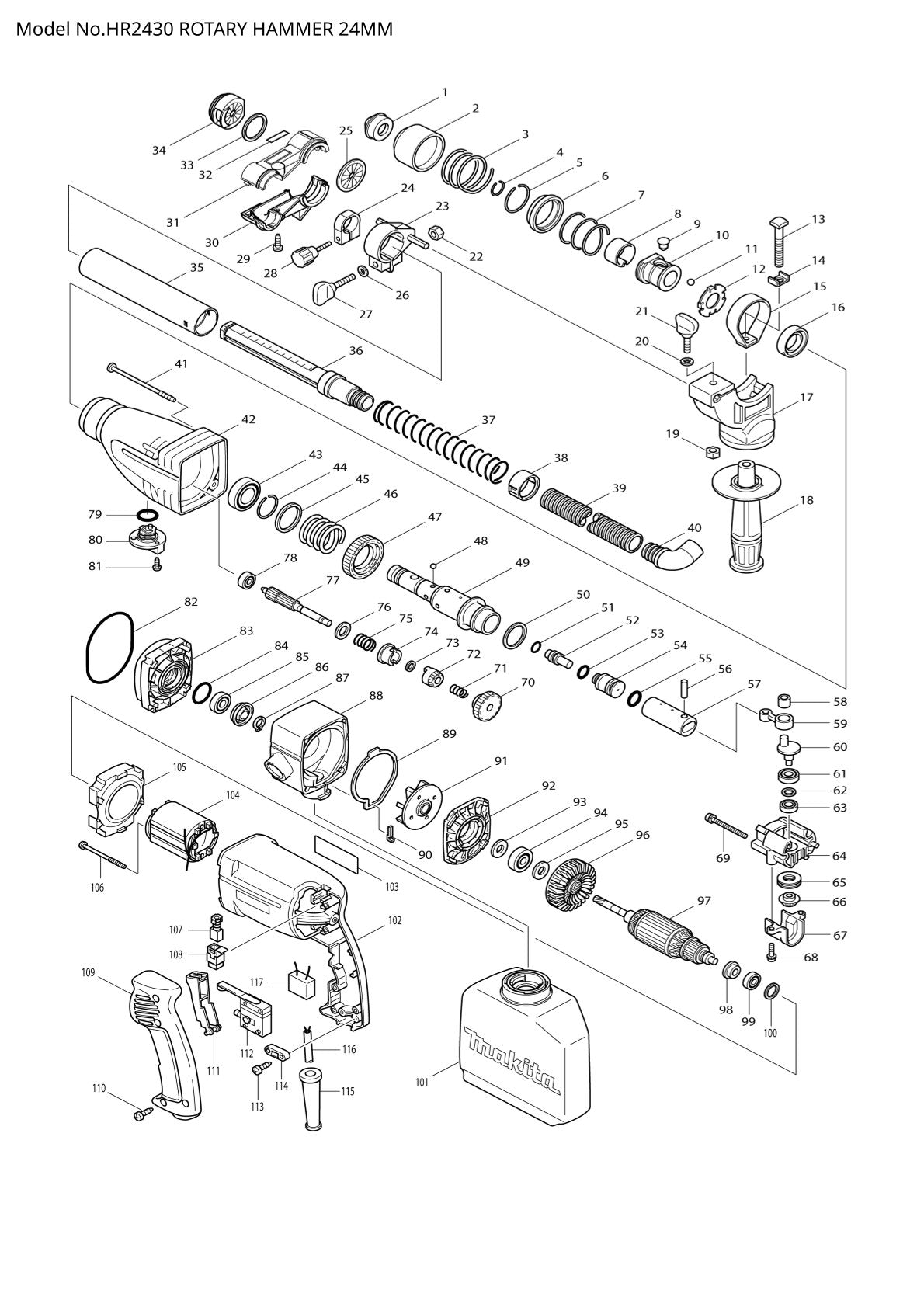 Model No.HR2430 ROTARY HAMMER 24MM

1
2
3
4
5
6
7
8
9
10
11
12
13
14
15
16
17
18
19
20
21
22
23
24
25
26
27
28
29
30
31
32
33
34
35
36
37
38
39
40
41
42
43
44
45
46
47
48
49
50
51
52
53
54
55
56
57
58
59
60
61
62
63
64
65
66
67
68
69
70
71
72
73
74
75
76
77
78
79
80
81
82
83
84
85
86
87
88
89
90
91
92
93
94
95
96
97
98
99
100
101
102
103
104
105
106
107
108
109
110
111
112
113
114
115
116
117

makita