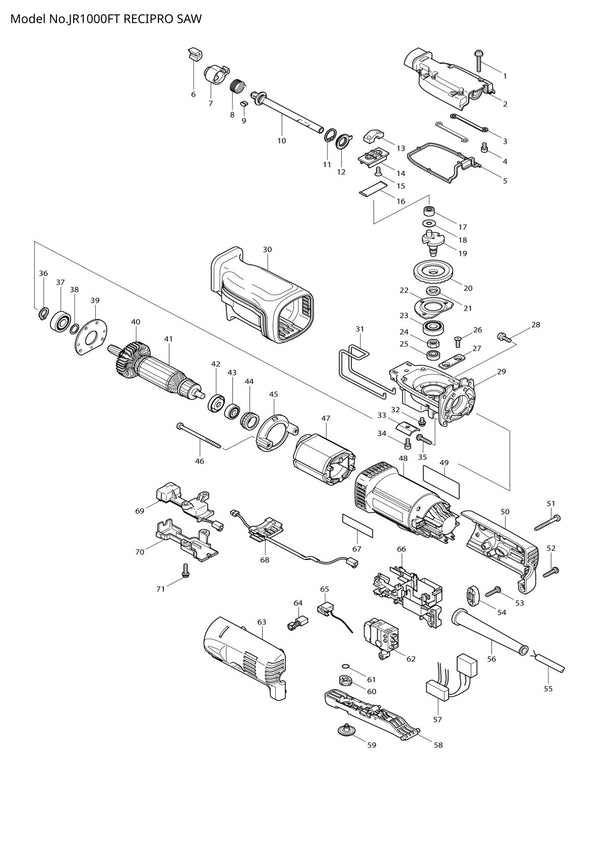 Model No.JR1000FT RECIPRO SAW

1
2
3
4
5
6
7
8
9
10
11
12
13
14
15
16
17
18
19
20
21
22
23
24
25
26
27
28
29
30
31
32
33
34
35
36
37
38
39
40
41
42
43
44
45
46
47
48
49
50
51
52
53
54
55
56
57
58
59
60
61
62
63
64
65
66
67
68
69
70
71