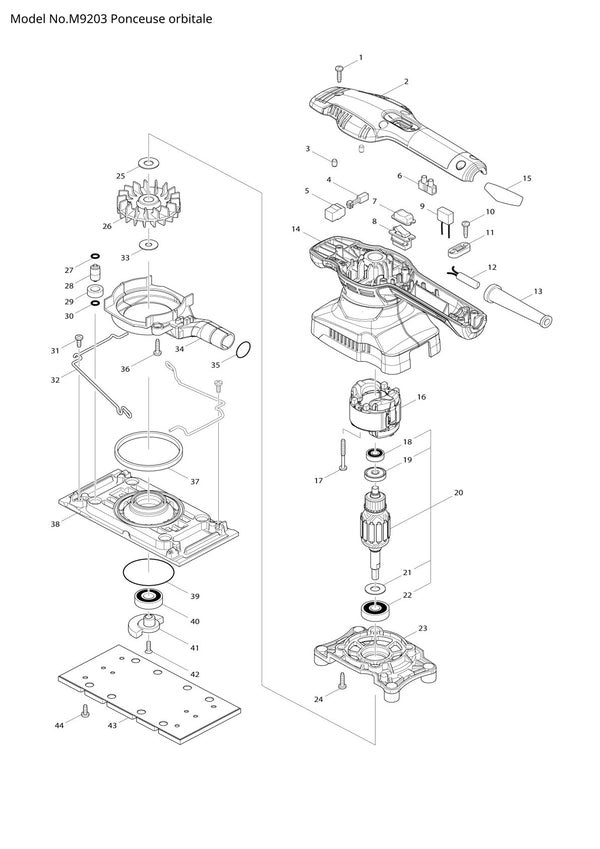 Model No.M9203 Ponceuse orbitale

1
2
3
4
5
6
7
8
9
10
11
12
13
14
15
16
17
18
19
20
21
22
23
24
25
26
27
28
29
30
31
32
33
34
35
36
37
38
39
40
41
42
43
44