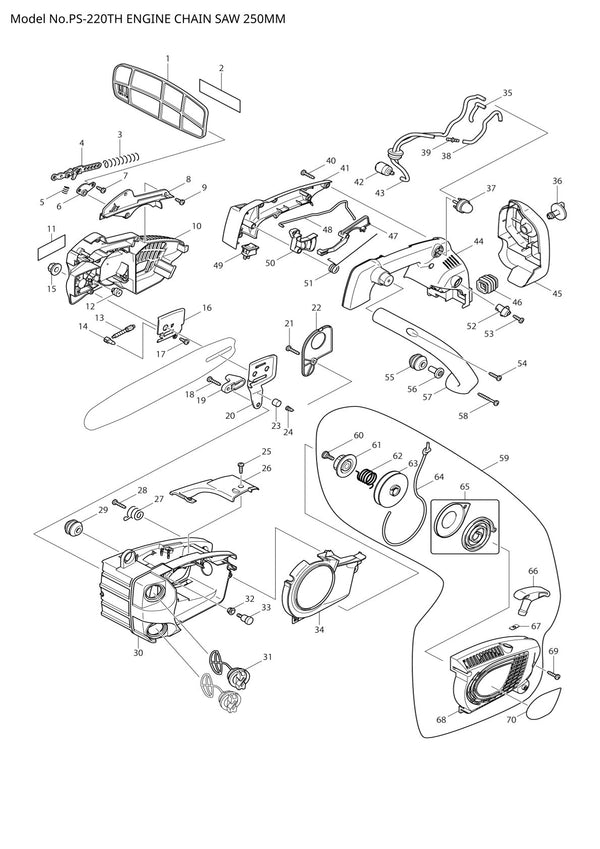 Model No.PS-220TH ENGINE CHAIN SAW 250MM

1
2
3
4
5
6
7
8
9
10
11
12
13
14
15
16
17
18
19
20
21
22
23
24
25
26
27
28
29
30
31
32
33
34
35
36
37
38
39
40
41
42
43
44
45
46
47
48
49
50
51
52
53
54
55
56
57
58
59
60
61
62
63
64
65
66
67
68
69
70