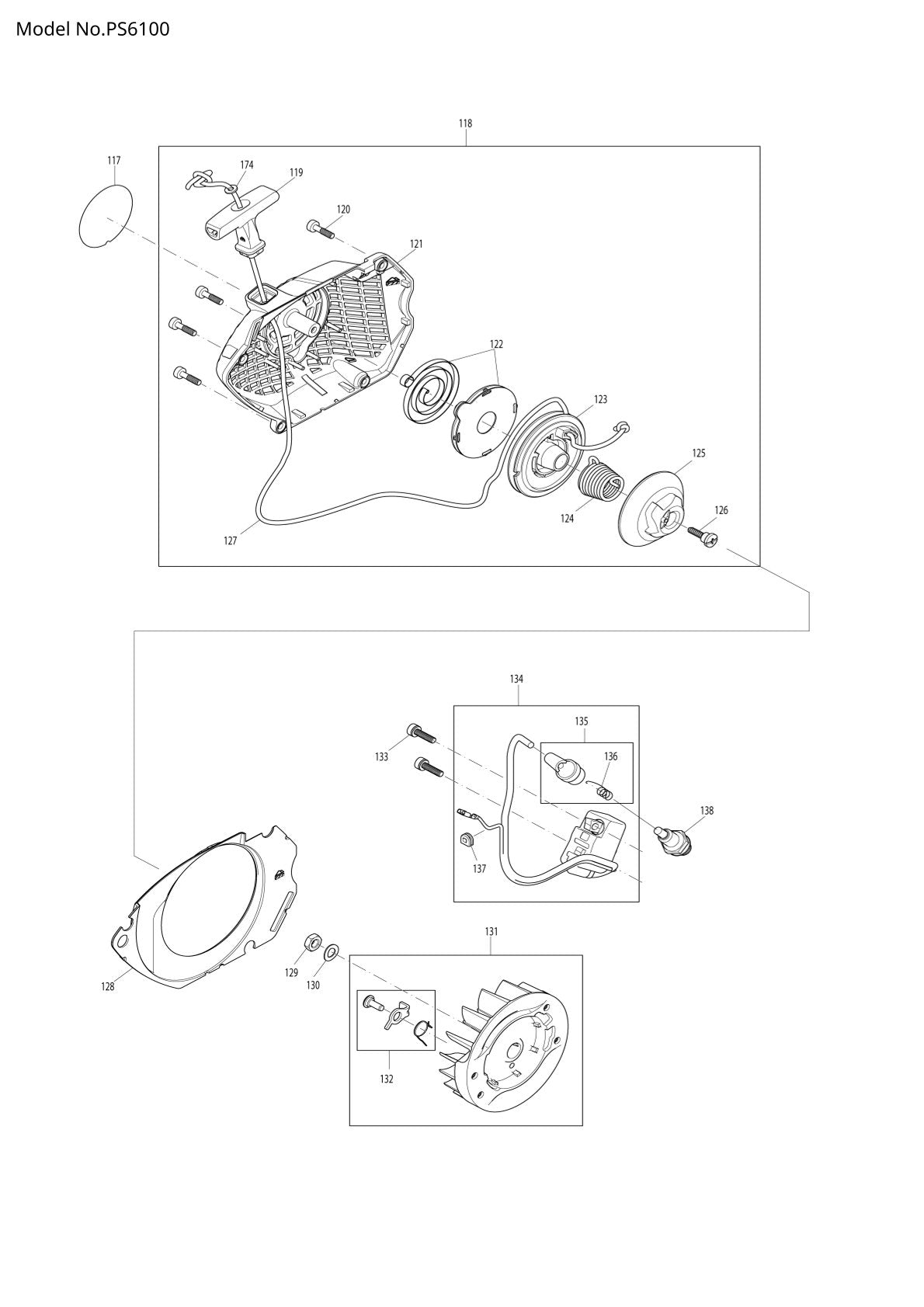 Model No.PS6100

118
117
174
119
120
121
122
123
125
126
124
127

134
135
136
133
138
137

131
128
129
130
132