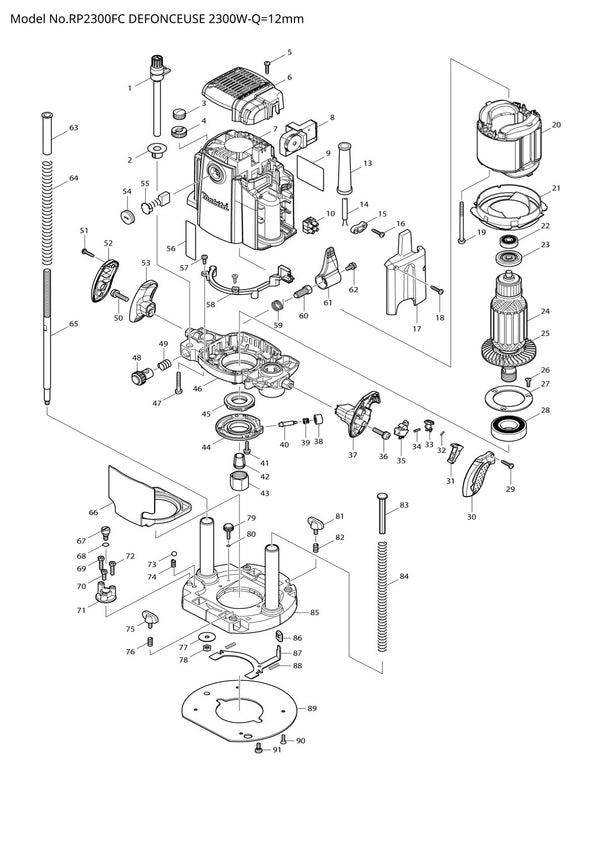 Model No.RP2300FC DEFONCEUSE 2300W-Q=12mm

1 2 3 4 5 6 7 8 9 10 13 14 15 16 17 18 19 20 21 22 23 24 25 26 27 28 29 30 31 32 33 34 35 36 37 38 39 40 41 42 43 44 45 46 47 48 49 50 51 52 53 54 55 56 57 58 59 60 61 62 63 64 65 66 67 68 69 70 71 72 73 74 75 76 77 78 79 80 81 82 83 84 85 86 87 88 89 90 91

makita