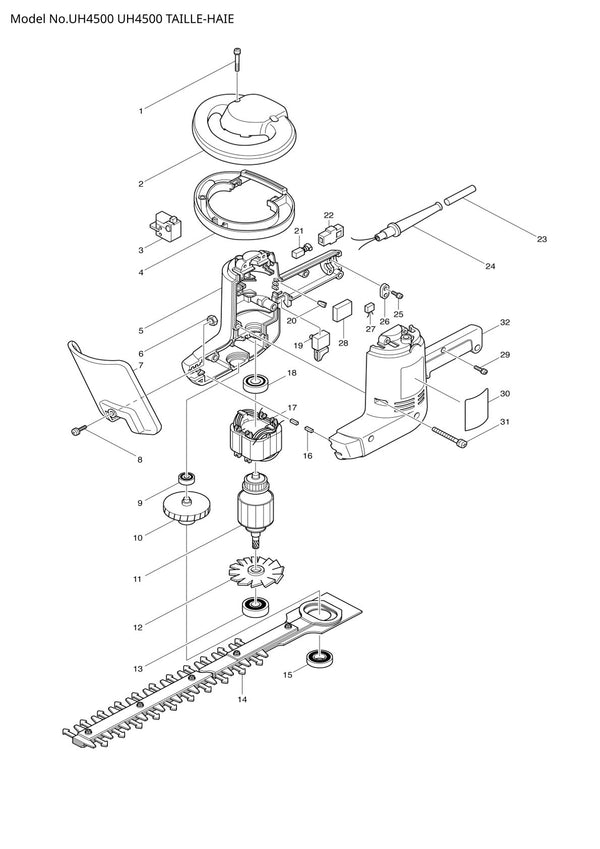 Model No.UH4500 UH4500 TAILLE-HAIE

1
2
3
4
5
6
7
8
9
10
11
12
13
14
15
16
17
18
19
20
21
22
23
24
25
26
27
28
29
30
31
32